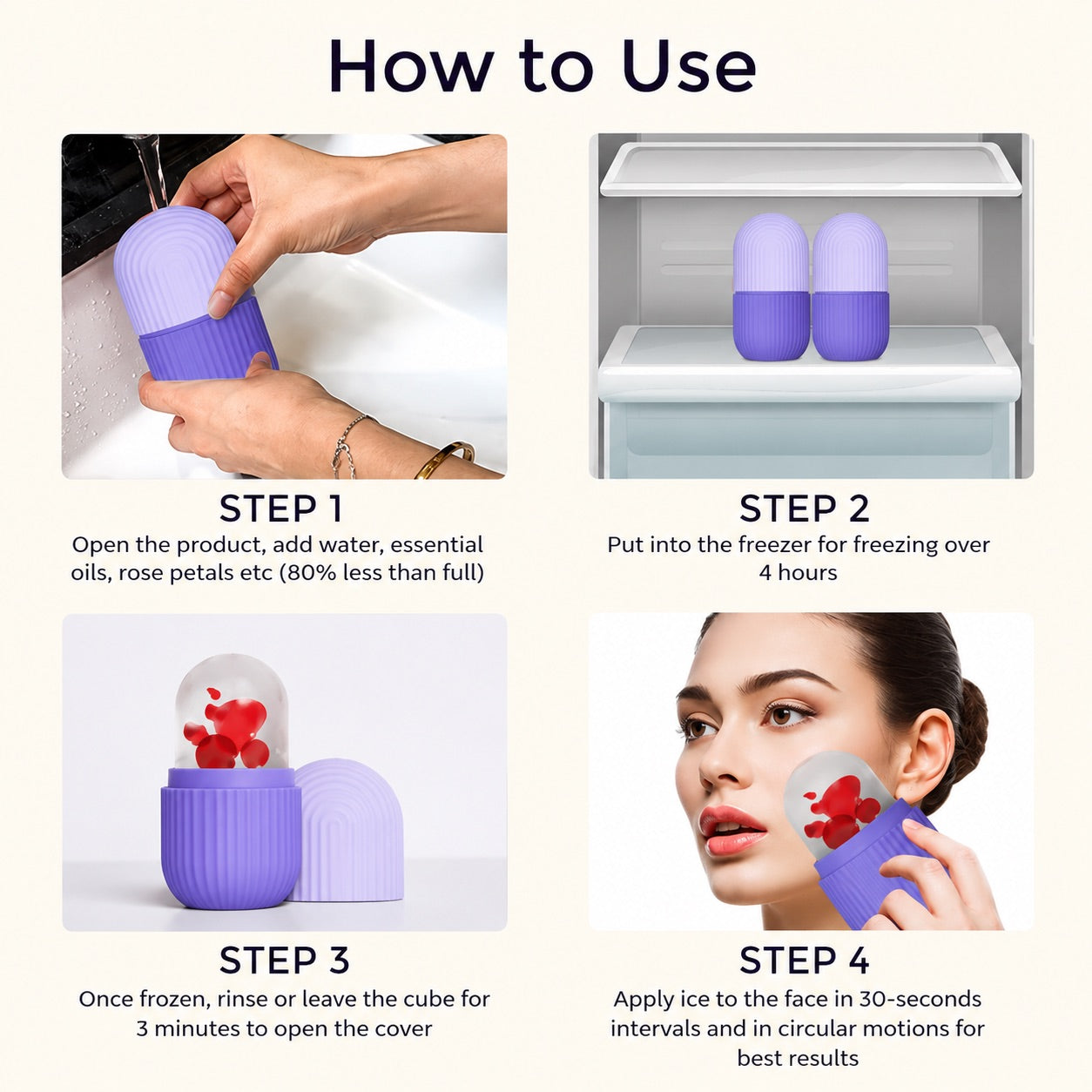 How to Use

STEP 1
Open the product, add water, essential oils, rose petals etc (80% less than full)

STEP 2
Put into the freezer for freezing over 4 hours

STEP 3
Once frozen, rinse or leave the cube for 3 minutes to open the cover

STEP 4
Apply ice to the face in 30-seconds intervals and in circular motions for best results